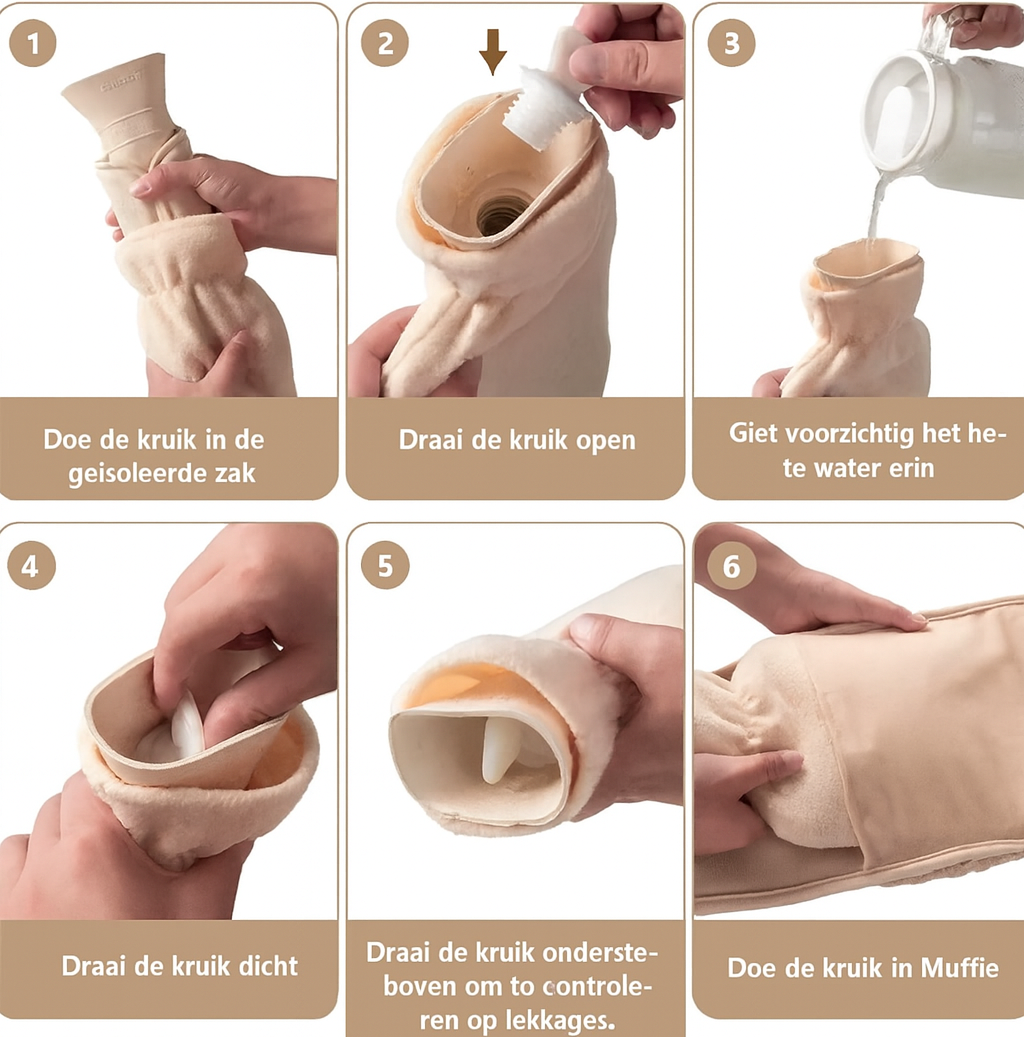 1

Doe de kruik in de geisoleerde zak

2

Draai de kruik open

3

Giet voorzichtig het hete water erin

4

Draai de kruik dicht

5

Draai de kruik ondersteboven om to controleren op lekkages.

6

Doe de kruik in Muffie