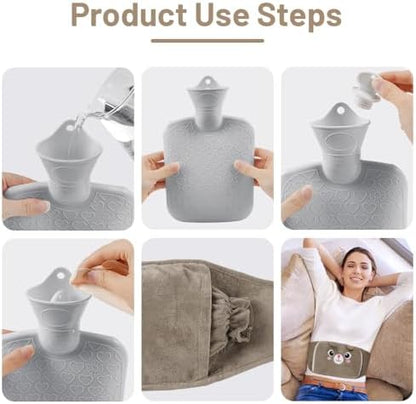 Product Use Steps