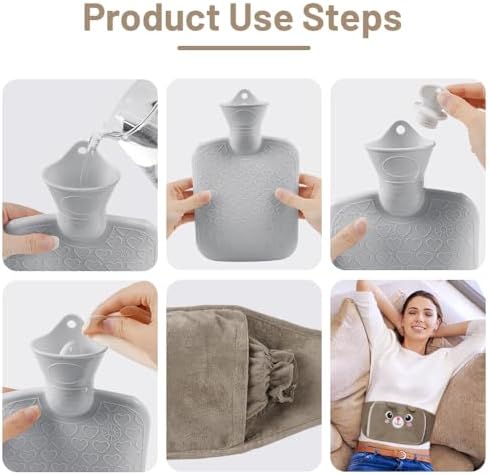 Product Use Steps